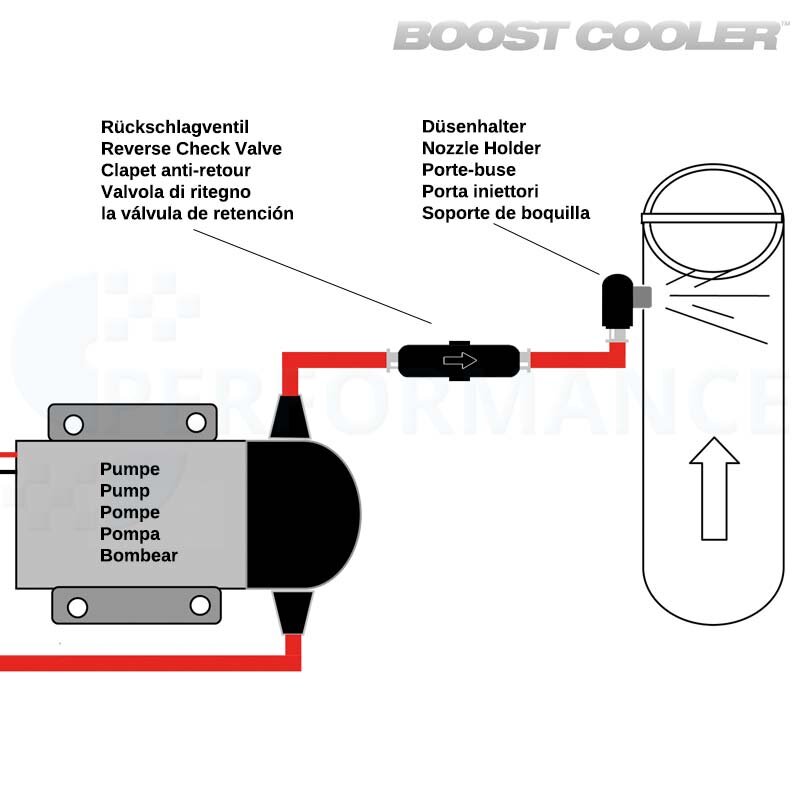 BOOST COOLER™

Rückschlagventil
Reverse Check Valve
Clapet anti-retour
Valvola di ritegno
la válvula de retención

Düsenhalter
Nozzle Holder
Porte-buse
Porta iniettori
Soporte de boquilla

PERFORMANCE

Pumpe
Pump
Pompe
Pompa
Bombear